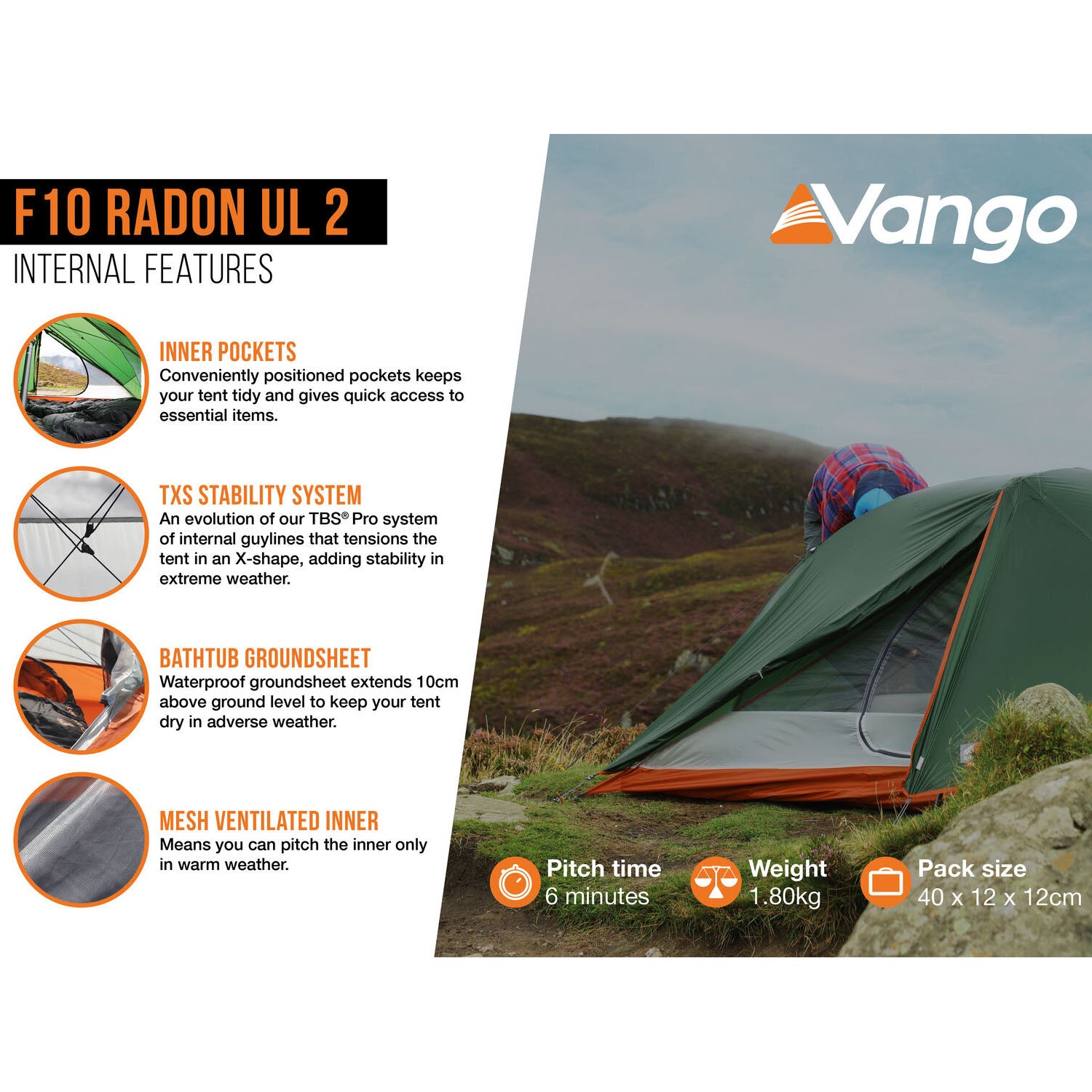 F10 RADON UL 2
INTERNAL FEATURES

INNER POCKETS
Conveniently positioned pockets keeps your tent tidy and gives quick access to essential items.

TXS STABILITY SYSTEM
An evolution of our TBS® Pro system of internal guylines that tensions the tent in an X-shape, adding stability in extreme weather.

BATHTUB GROUNDSHEET
Waterproof groundsheet extends 10cm above ground level to keep your tent dry in adverse weather.

MESH VENTILATED INNER
Means you can pitch the inner only in warm weather.

Vango

Pitch time
6 minutes

Weight
1.80kg

Pack size
40 x 12 x 12cm