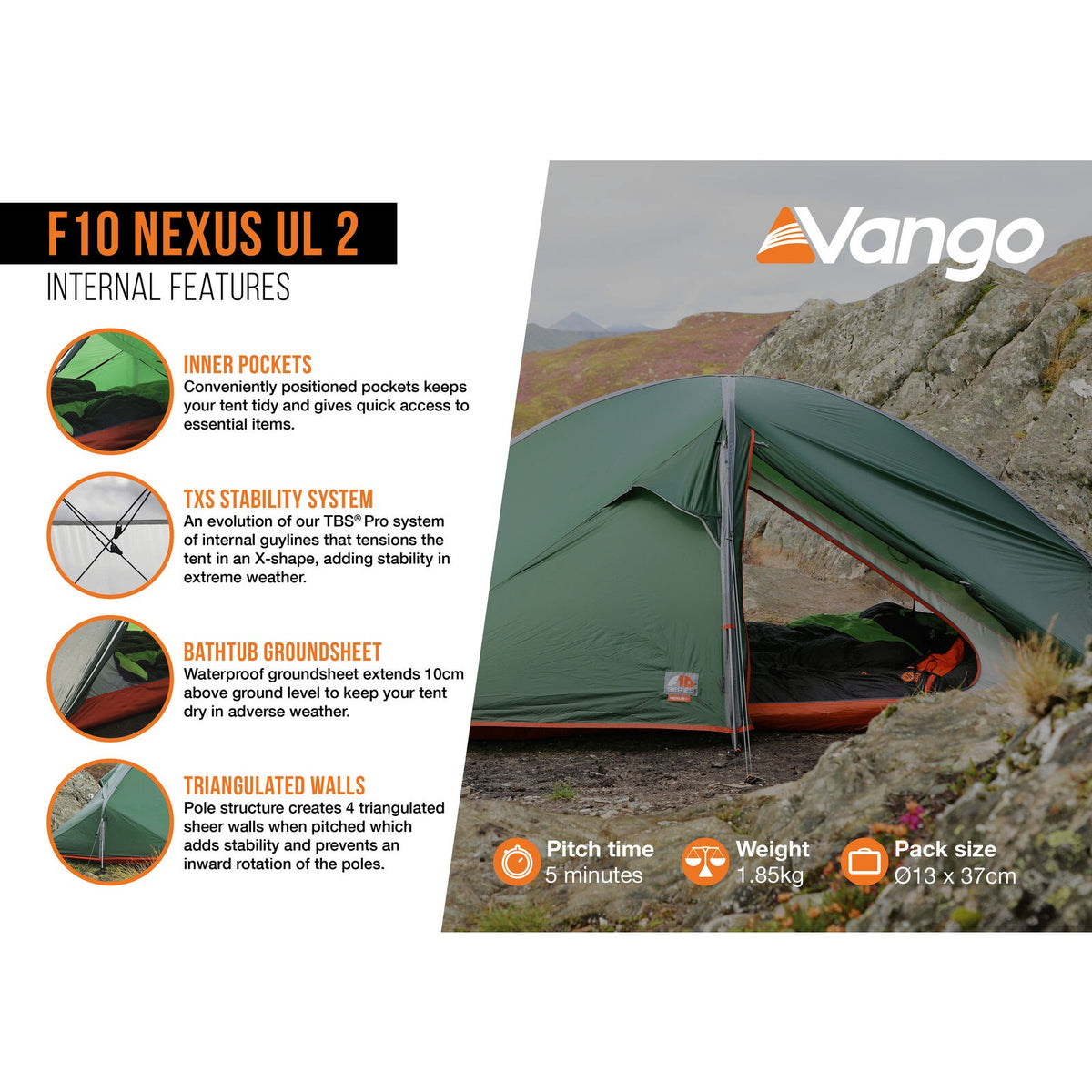 F10 NEXUS UL 2
INTERNAL FEATURES

INNER POCKETS
Conveniently positioned pockets keeps your tent tidy and gives quick access to essential items.

TXS STABILITY SYSTEM
An evolution of our TBS® Pro system of internal guylines that tensions the tent in an X-shape, adding stability in extreme weather.

BATHTUB GROUNDSHEET
Waterproof groundsheet extends 10cm above ground level to keep your tent dry in adverse weather.

TRIANGULATED WALLS
Pole structure creates 4 triangulated sheer walls when pitched which adds stability and prevents an inward rotation of the poles.

Vango

Pitch time
5 minutes

Weight
1.85kg

Pack size
Ø13 x 37cm